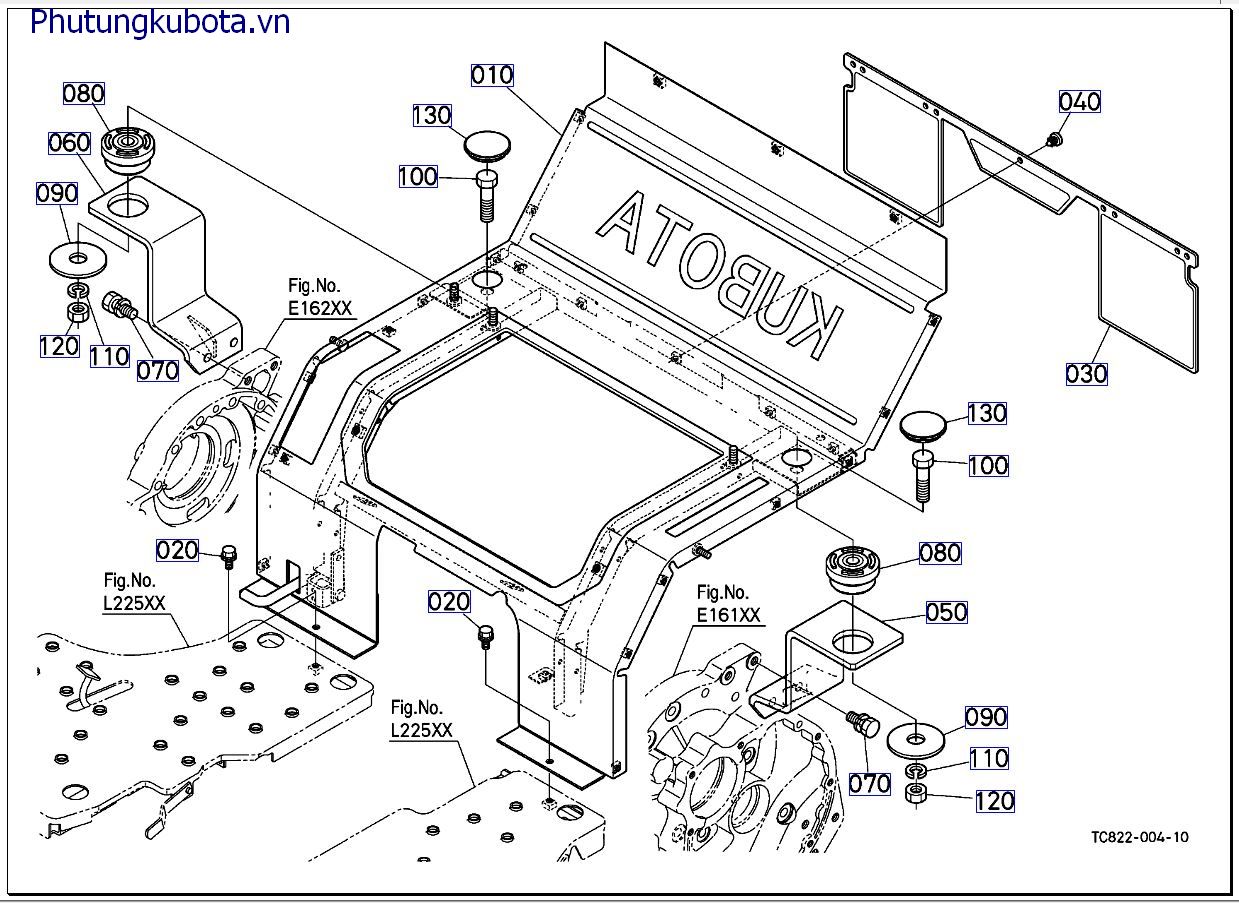 Phutungkubota.vn

080
060
090
120
110
070
Fig.No.
E162XX
010
130
100
KUBOTA
040
030
130
100
020
Fig.No.
L225XX
020
Fig.No.
L225XX
Fig.No.
E161XX
080
050
090
070
110
120
TC822-004-10